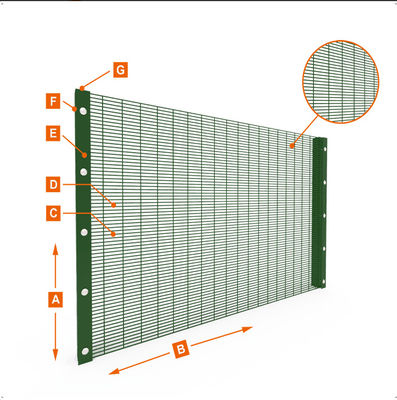 G
F
E
D
C
A
B